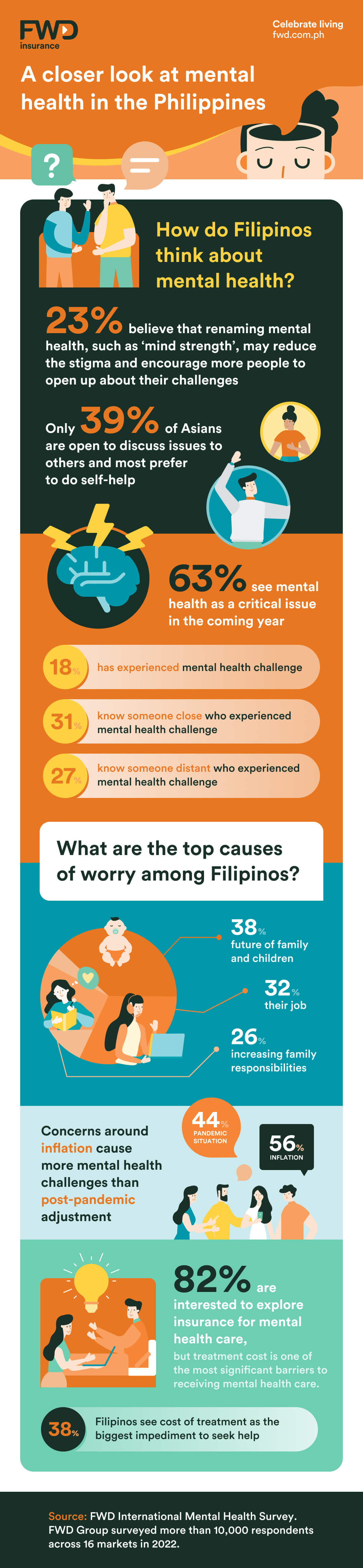 FWD insurance

Celebrate living
fwd.com.ph

A closer look at mental health in the Philippines

?

How do Filipinos think about mental health?

23% believe that renaming mental health, such as 'mind strength', may reduce the stigma and encourage more people to open up about their challenges

Only 39% of Asians are open to discuss issues to others and most prefer to do self-help

63% see mental health as a critical issue in the coming year

18% has experienced mental health challenge

31% know someone close who experienced mental health challenge

27% know someone distant who experienced mental health challenge

What are the top causes of worry among Filipinos?

38% future of family and children

32% their job

26% increasing family responsibilities

Concerns around inflation cause more mental health challenges than post-pandemic adjustment

44% PANDEMIC SITUATION

56% INFLATION

82% are interested to explore insurance for mental health care, but treatment cost is one of the most significant barriers to receiving mental health care.

38% Filipinos see cost of treatment as the biggest impediment to seek help

Source: FWD International Mental Health Survey. FWD Group surveyed more than 10,000 respondents across 16 markets in 2022.